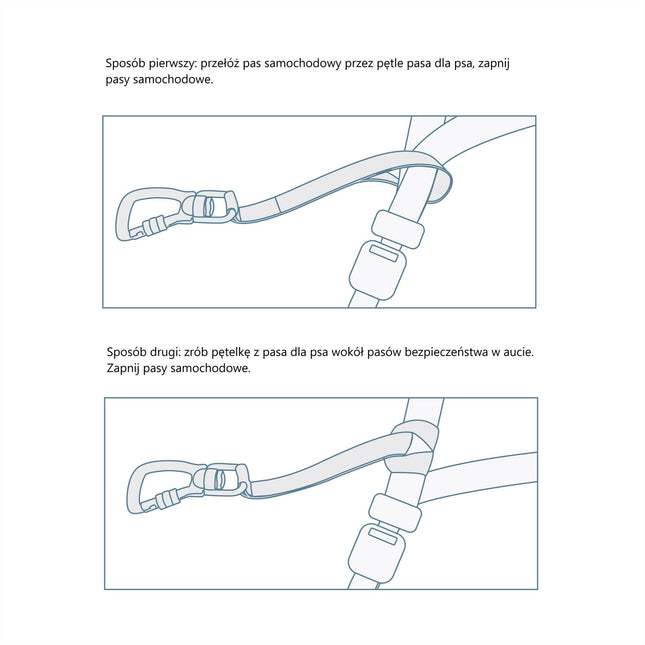 Sposób pierwszy: przełóż pas samochodowy przez pętle pasa dla psa, zapnij pasy samochodowe.

Sposób drugi: zrób pętelkę z pasa dla psa wokół pasów bezpieczeństwa w aucie. Zapnij pasy samochodowe.